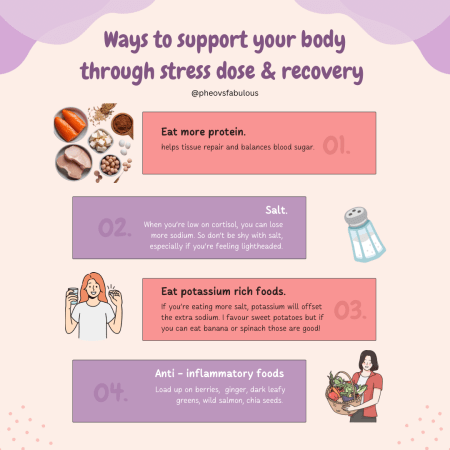 Ways to support your body through stress dose & recovery

@pheovsfabulous

Eat more protein.
helps tissue repair and balances blood sugar.
01.

02.
Salt.
When you're low on cortisol, you can lose more sodium. So don't be shy with salt, especially if you're feeling lightheaded.

Eat potassium rich foods.
If you're eating more salt, potassium will offset the extra sodium. I favour sweet potatoes but if you can eat banana or spinach those are good!
03.

04.
Anti - inflammatory foods
Load up on berries, ginger, dark leafy greens, wild salmon, chia seeds.